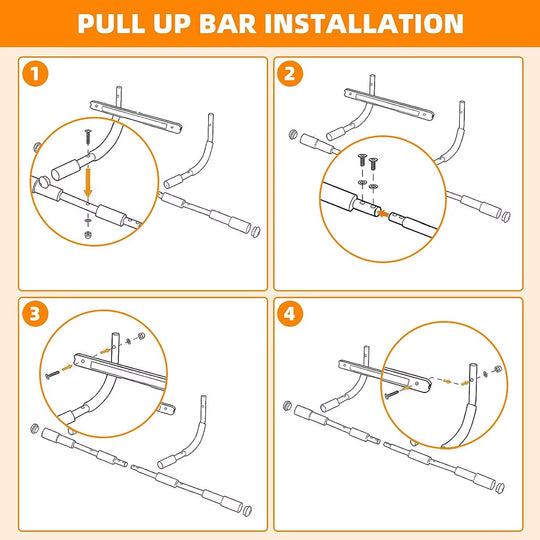 PULL UP BAR INSTALLATION

1

2

3

4