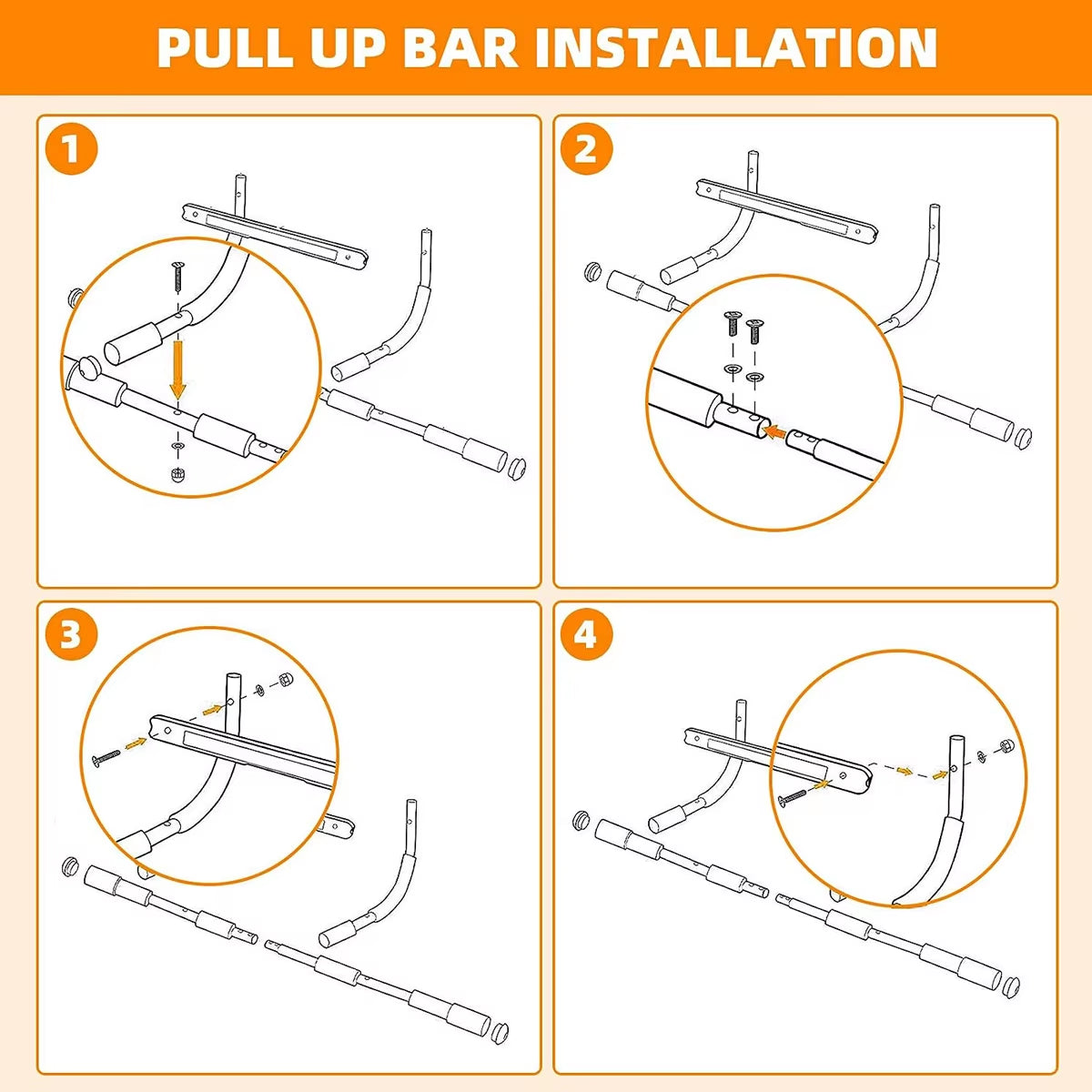 PULL UP BAR INSTALLATION

1

2

3

4