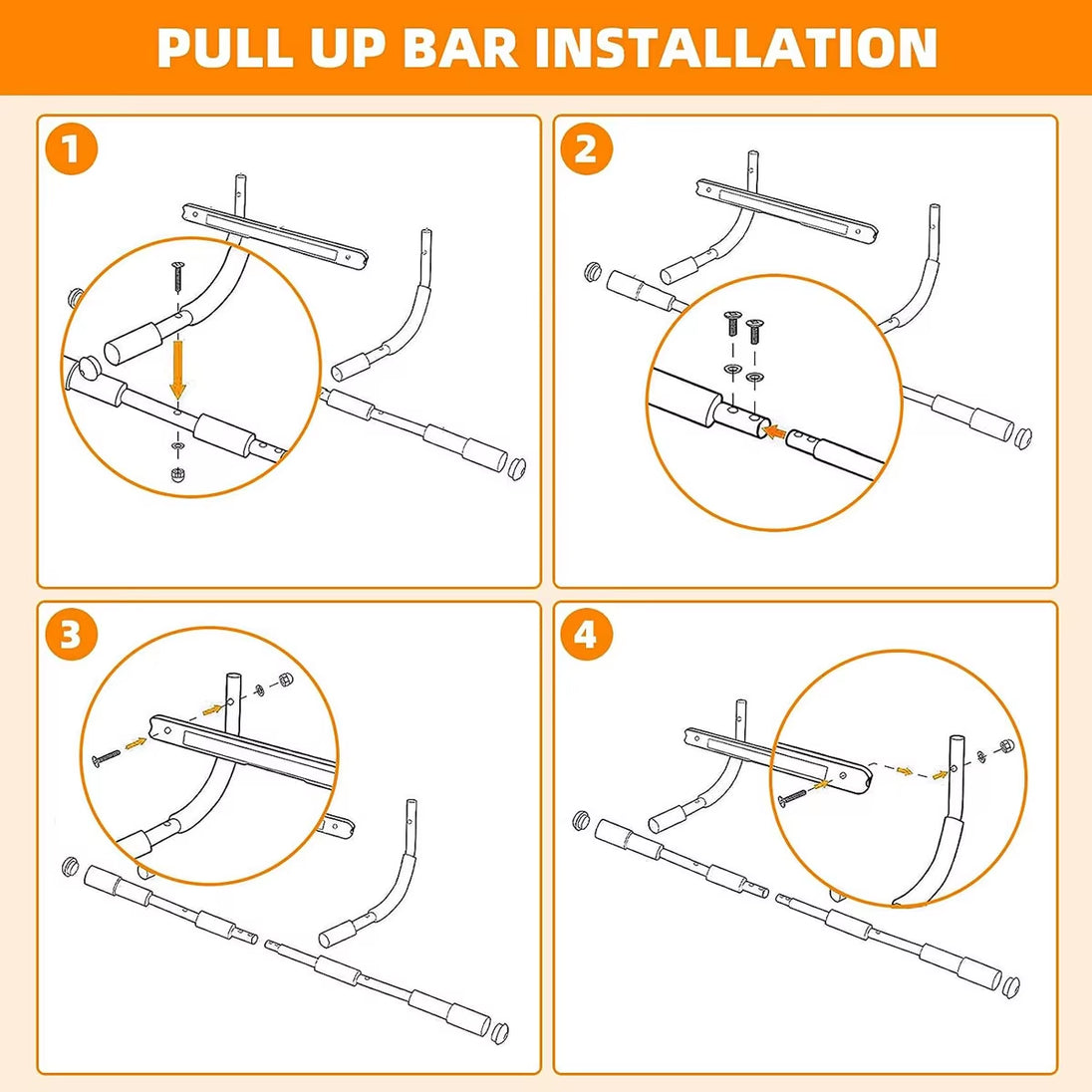 PULL UP BAR INSTALLATION

1

2

3

4