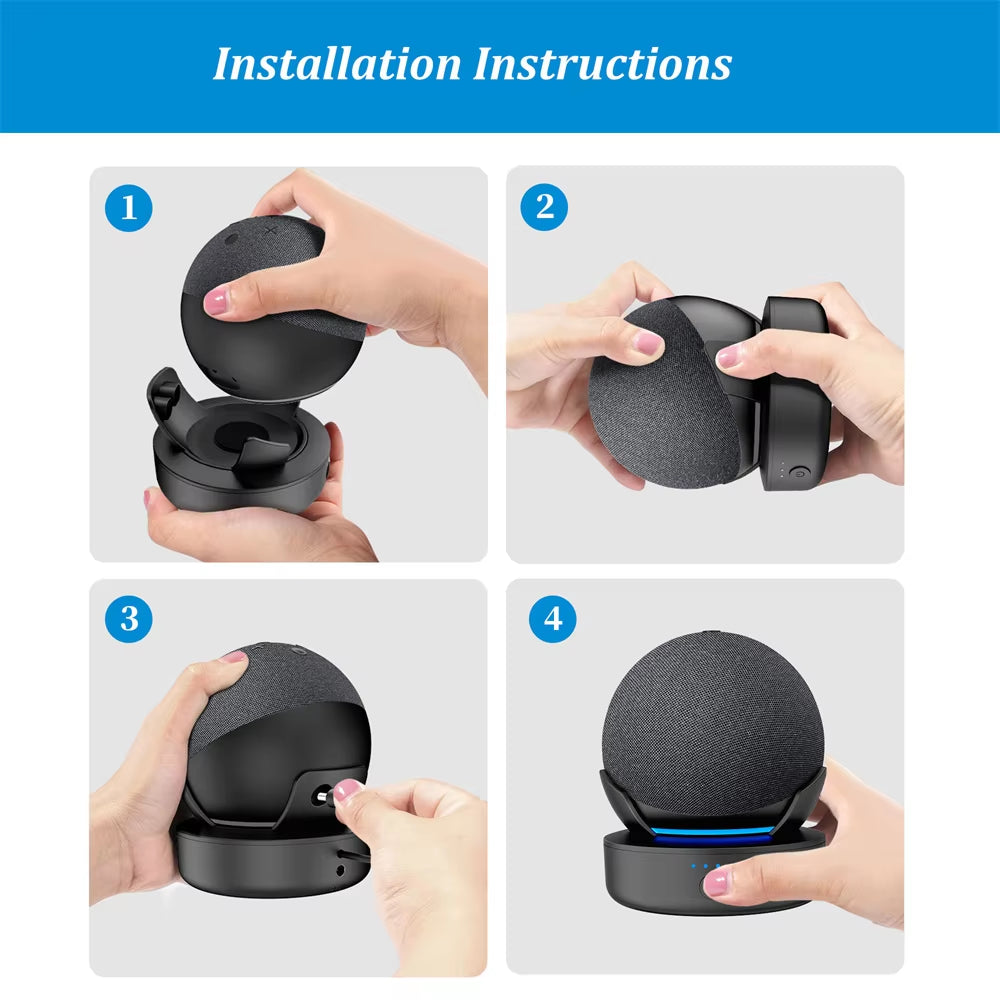 Installation Instructions

1

2

3

4